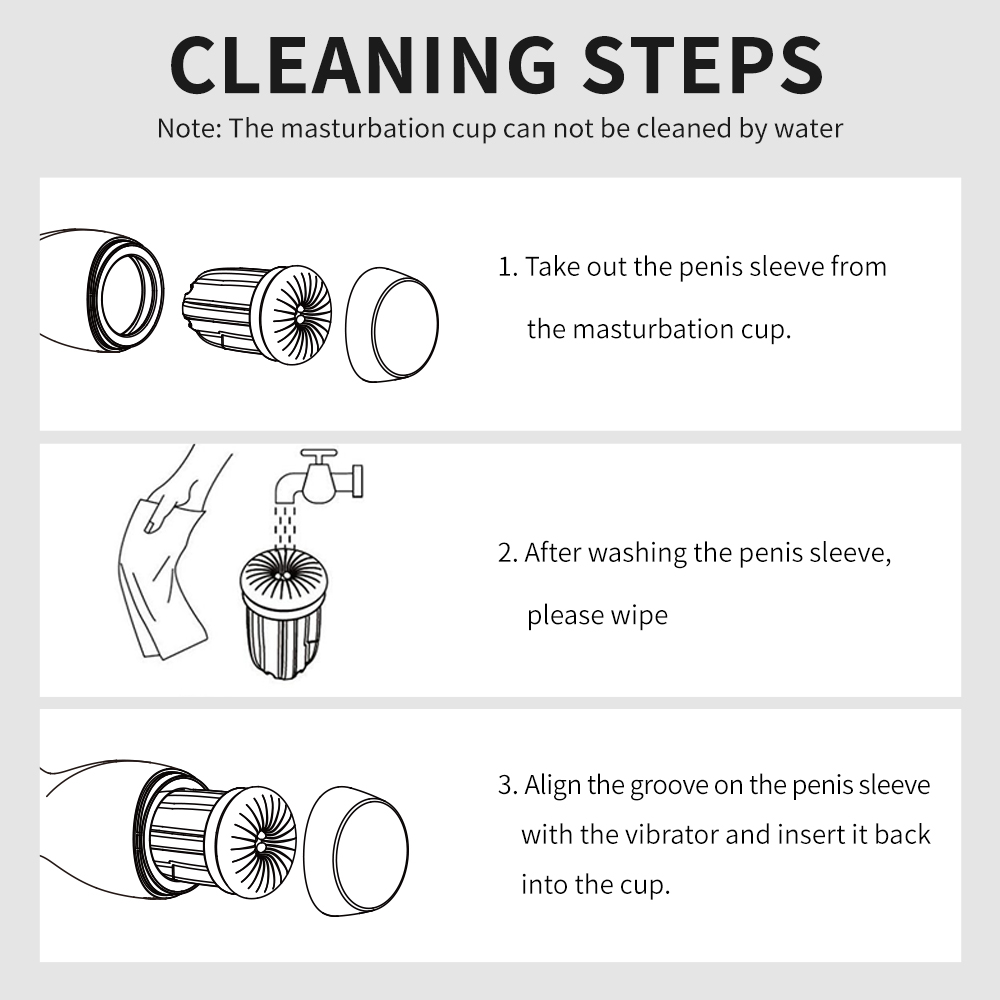 CLEANING STEPS

Note: The masturbation cup can not be cleaned by water

1. Take out the penis sleeve from the masturbation cup.

2. After washing the penis sleeve, please wipe

3. Align the groove on the penis sleeve with the vibrator and insert it back into the cup.