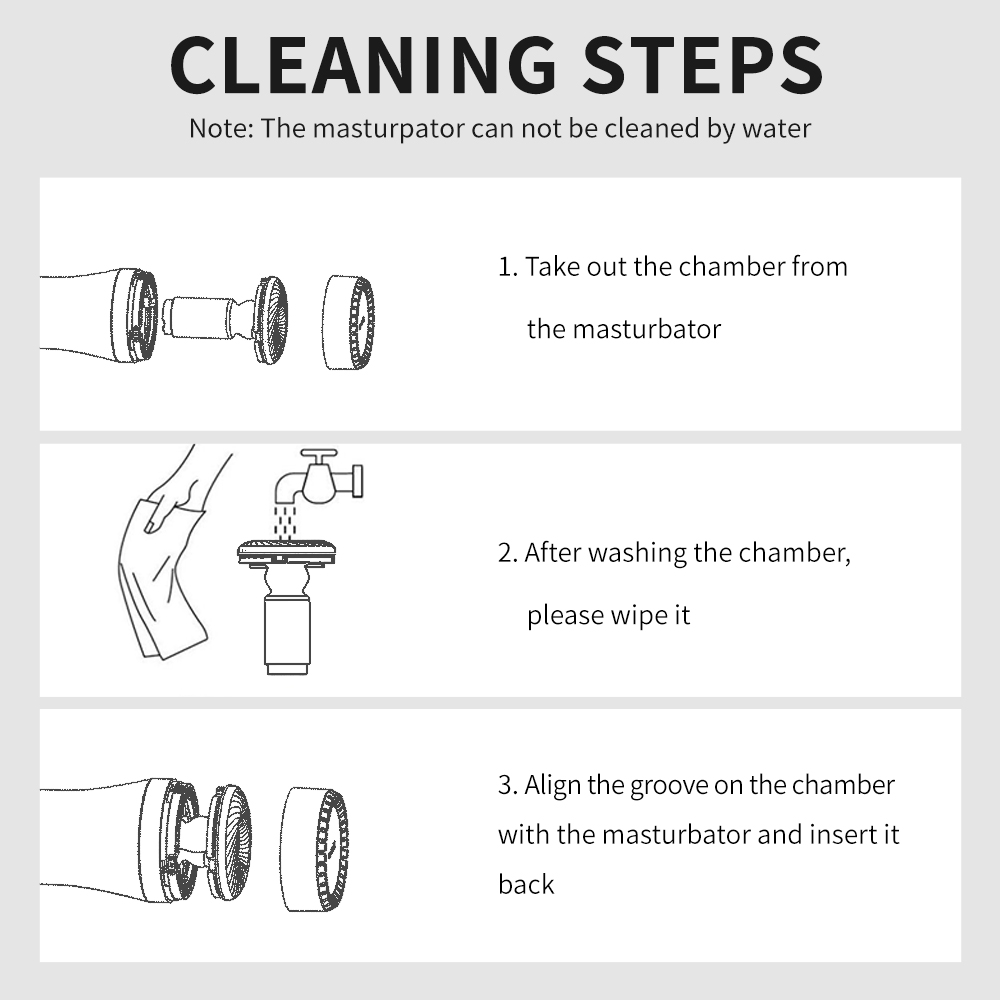 CLEANING STEPS

Note: The masturpator can not be cleaned by water

1. Take out the chamber from the masturbator

2. After washing the chamber, please wipe it

3. Align the groove on the chamber with the masturbator and insert it back